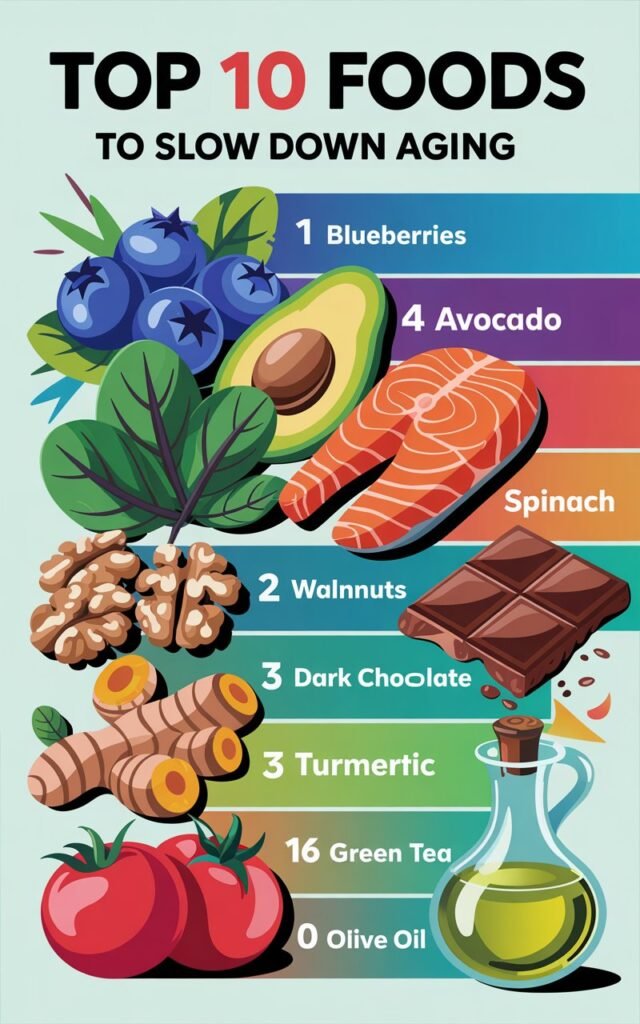 TOP 10 FOODS
TO SLOW DOWN AGING

1 Blueberries
4 Avocado
Spinach
2 Walnnuts
3 Dark Choolate
3 Turmertic
16 Green Tea
0 Olive Oil